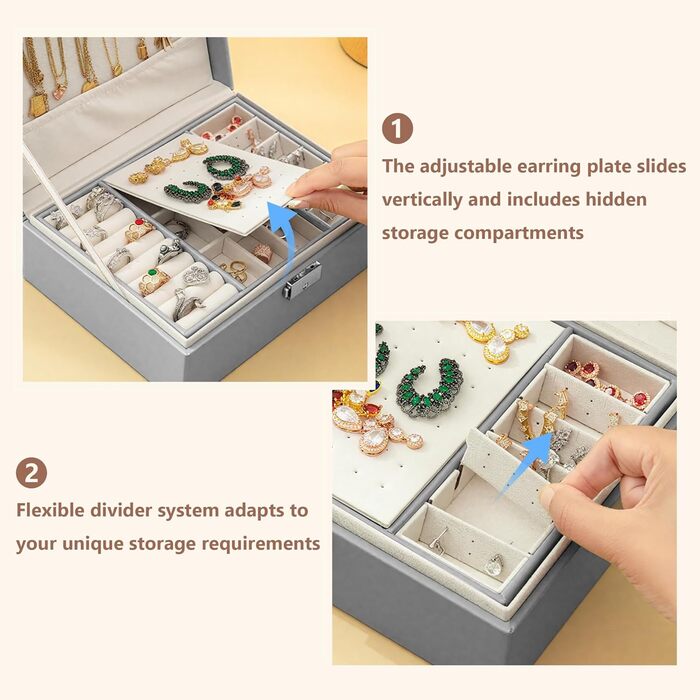 1

The adjustable earring plate slides vertically and includes hidden storage compartments

2

Flexible divider system adapts to your unique storage requirements