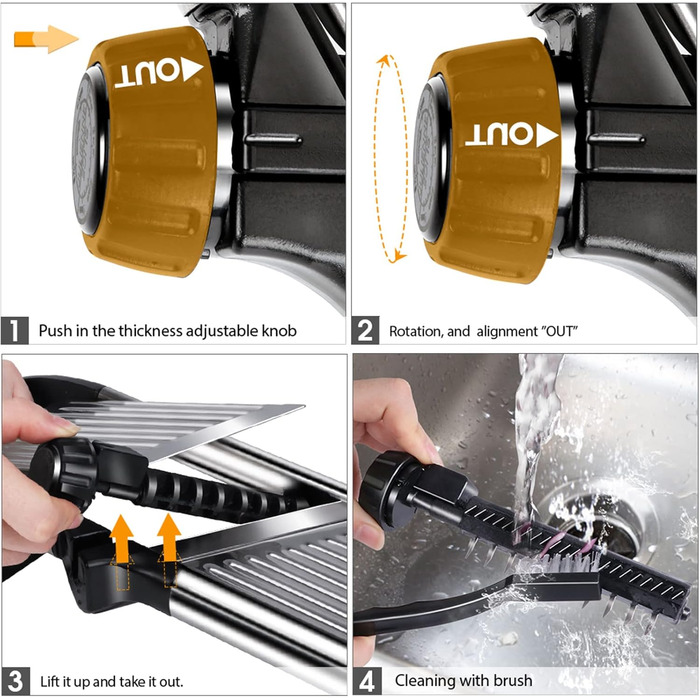 OUT

1 Push in the thickness adjustable knob

OUT

2 Rotation, and alignment "OUT"

3 Lift it up and take it out.

4 Cleaning with brush