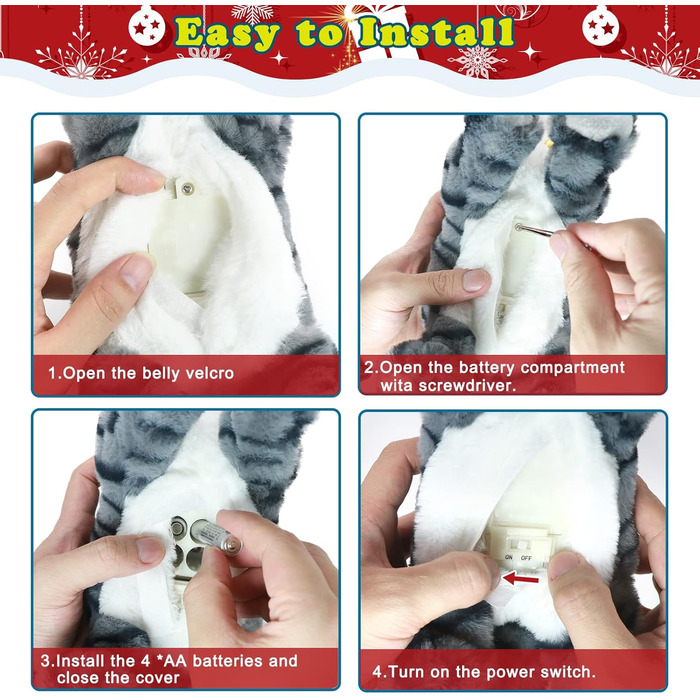 Easy to Install

1.Open the belly velcro

2.Open the battery compartment wita screwdriver.

3.Install the 4 *AA batteries and close the cover

ON OFF

4.Turn on the power switch.