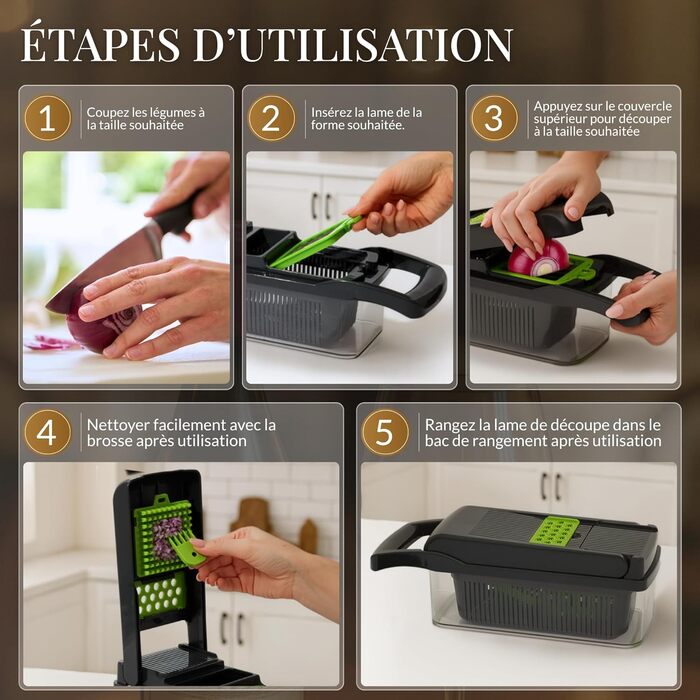 ÉTAPES D'UTILISATION

1 Coupez les légumes à la taille souhaitée

2 Insérez la lame de la forme souhaitée.

3 Appuyez sur le couvercle supérieur pour découper à la taille souhaitée

4 Nettoyer facilement avec la brosse après utilisation

5 Rangez la lame de découpe dans le bac de rangement après utilisation