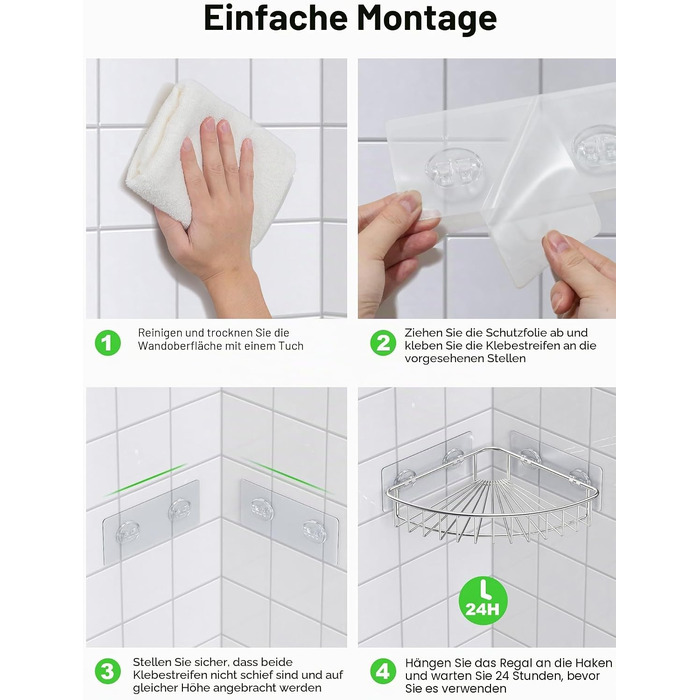 Einfache Montage

1 Reinigen und trocknen Sie die Wandoberfläche mit einem Tuch

2 Ziehen Sie die Schutzfolie ab und kleben Sie die Klebestreifen an die vorgesehenen Stellen

24H

3 Stellen Sie sicher. dass beide Klebestreifen nicht schief sind und auf gleicher Höhe angebracht werden

4 Hängen Sie das Regal an die Haken und warten Sie 24 Stunden, bevor Sie es verwenden