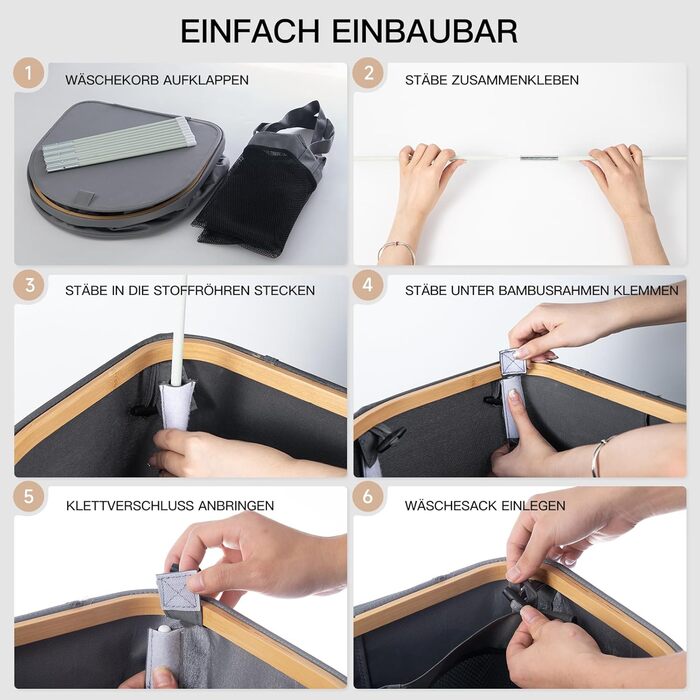 EINFACH EINBAUBAR

1 WÄSCHEKORB AUFKLAPPEN

2 STÄBE ZUSAMMENKLEBEN

3 STÄBE IN DIE STOFFRÖHREN STECKEN

4 STÄBE UNTER BAMBUSRAHMEN KLEMMEN

5 KLETTVERSCHLUSS ANBRINGEN

6 WÄSCHESACK EINLEGEN