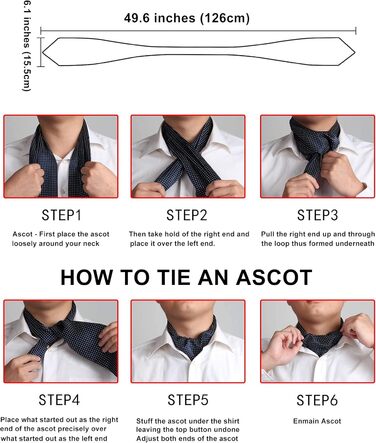 49.6 inches (126cm)

6.1 inches (15.5cm)

STEP1

Ascot - First place the ascot loosely around your neck

STEP2

Then take hold of the right end and place it over the left end.

STEP3

Pull the right end up and through the loop thus formed underneath

HOW TO TIE AN ASCOT

STEP4

Place what started out as the right end of the ascot precisely over what started out as the left end

STEP5

Stuff the ascot under the shirt leaving the top button undone Adjust both ends of the ascot

STEP6

Enmain Ascot