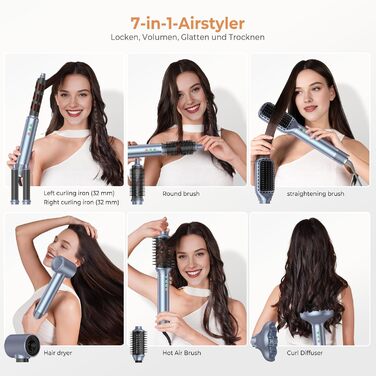 7-in-1-Airstyler
Locken, Volumen, Glatten und Trocknen

Left curling iron (32 mm)
Right curling iron (32 mm)

Round brush

straightening brush

Hair dryer

Hot Air Brush

Curl Diffuser