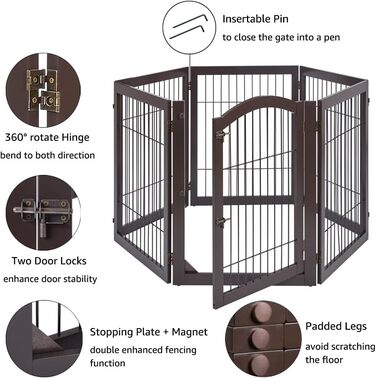 Insertable Pin
to close the gate into a pen

360° rotate Hinge
bend to both direction

Two Door Locks
enhance door stability

Stopping Plate + Magnet
double enhanced fencing function

Padded Legs
avoid scratching the floor