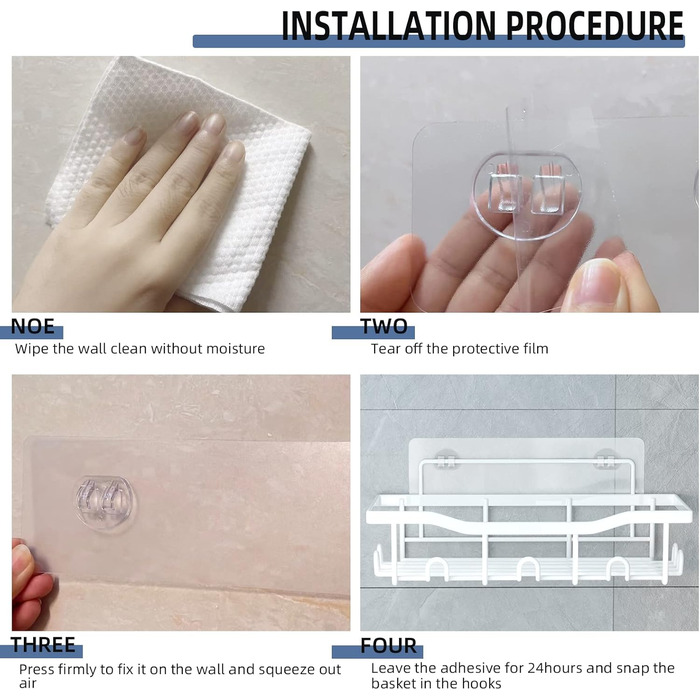 INSTALLATION PROCEDURE

NOE
Wipe the wall clean without moisture

TWO
Tear off the protective film

THREE
Press firmly to fix it on the wall and squeeze out air

FOUR
Leave the adhesive for 24hours and snap the basket in the hooks