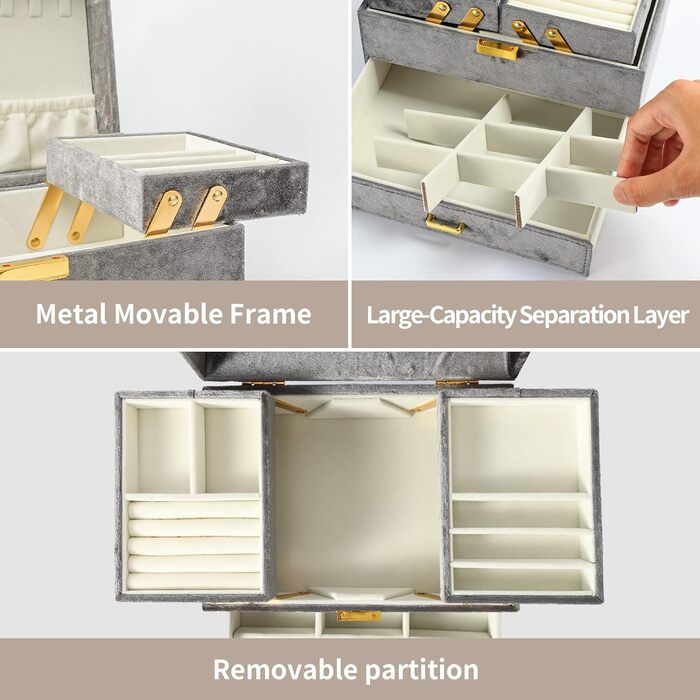 Metal Movable Frame

Large-Capacity Separation Layer

Removable partition