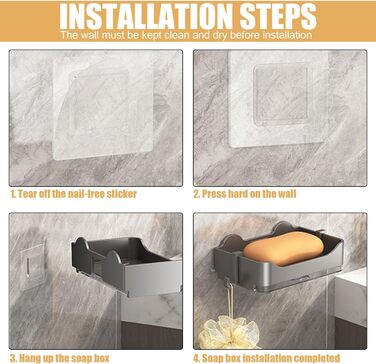 INSTALLATION STEPS
The wall must be kept clean and dry before installation

1. Tear off the nail-free sticker

2. Press hard on the wall

3. Hang up the soap box

4. Soap box installation completed