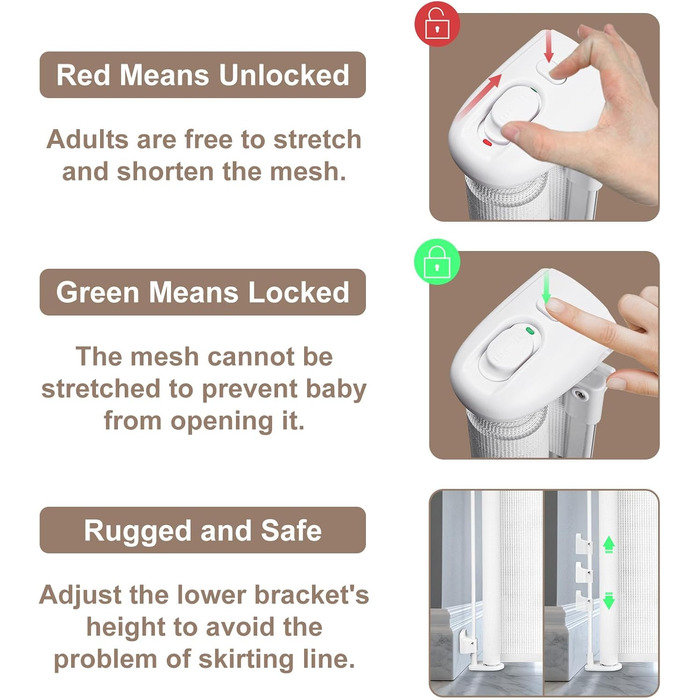 Red Means Unlocked

Adults are free to stretch and shorten the mesh.

Green Means Locked

The mesh cannot be stretched to prevent baby from opening it.

Rugged and Safe

Adjust the lower bracket's height to avoid the problem of skirting line.