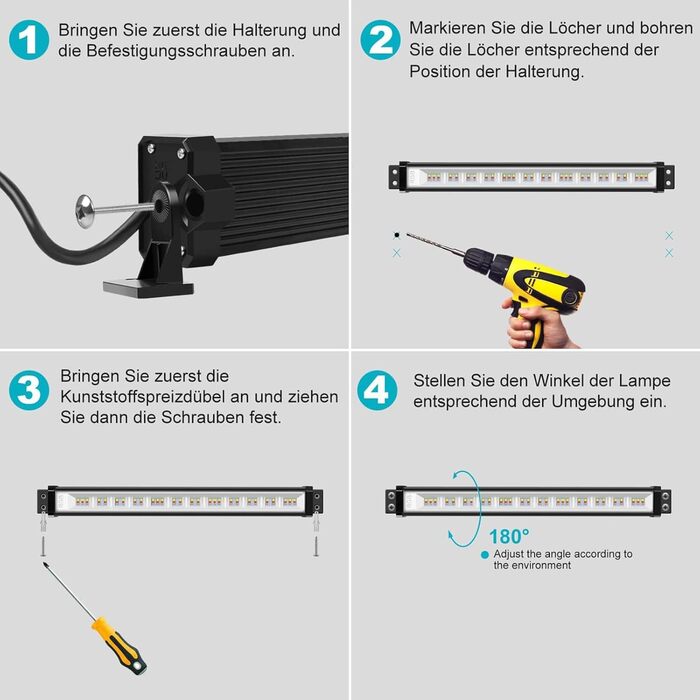 1 Bringen Sie zuerst die Halterung und die Befestigungsschrauben an.

2 Markieren Sie die Löcher und bohren Sie die Löcher entsprechend der Position der Halterung.

3 Bringen Sie zuerst die Kunststoffspreizdübel an und ziehen Sie dann die Schrauben fest.

4 Stellen Sie den Winkel der Lampe entsprechend der Umgebung ein.

180°

Adjust the angle according to the environment