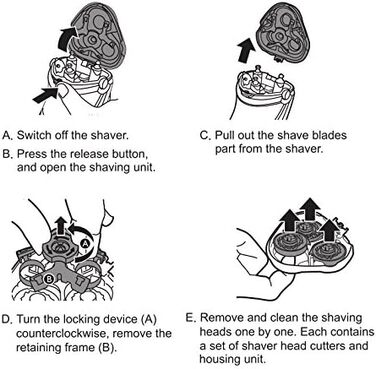 A. Switch off the shaver.

B. Press the release button, and open the shaving unit.

C. Pull out the shave blades part from the shaver.

A

B

D. Turn the locking device (A) counterclockwise, remove the retaining frame (B).

E. Remove and clean the shaving heads one by one. Each contains a set of shaver head cutters and housing unit.