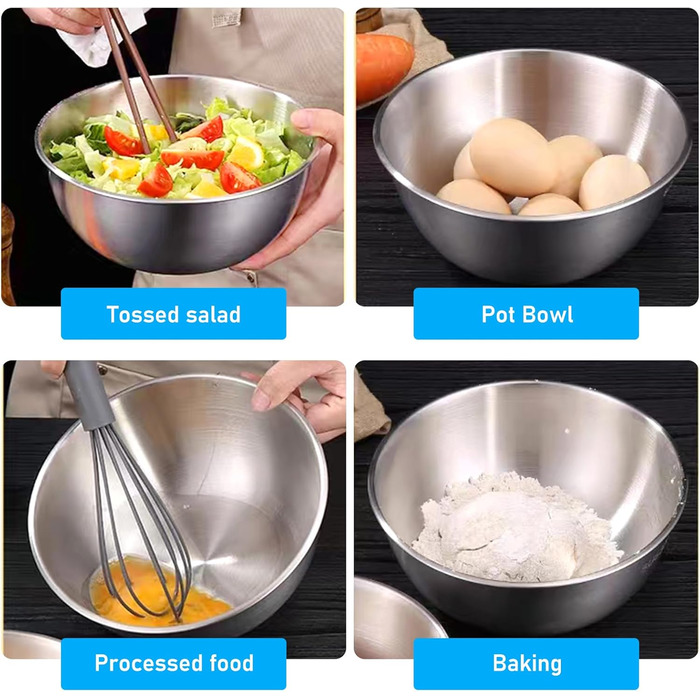 Tossed salad

Pot Bowl

Processed food

Baking