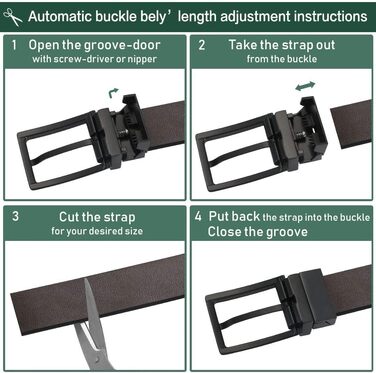 Automatic buckle bely' length adjustment instructions

1 Open the groove-door
with screw-driver or nipper

2 Take the strap out
from the buckle

3 Cut the strap
for your desired size

4 Put back the strap into the buckle
Close the groove