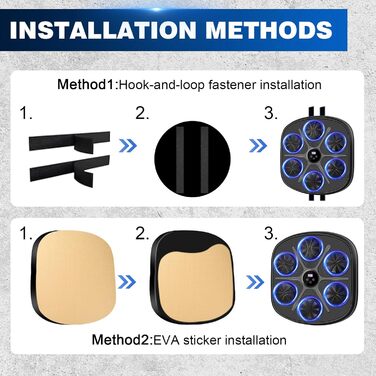 INSTALLATION METHODS

Method1:Hook-and-loop fastener installation

1.

2.

3.

1.

2.

3.

Method2:EVA sticker installation