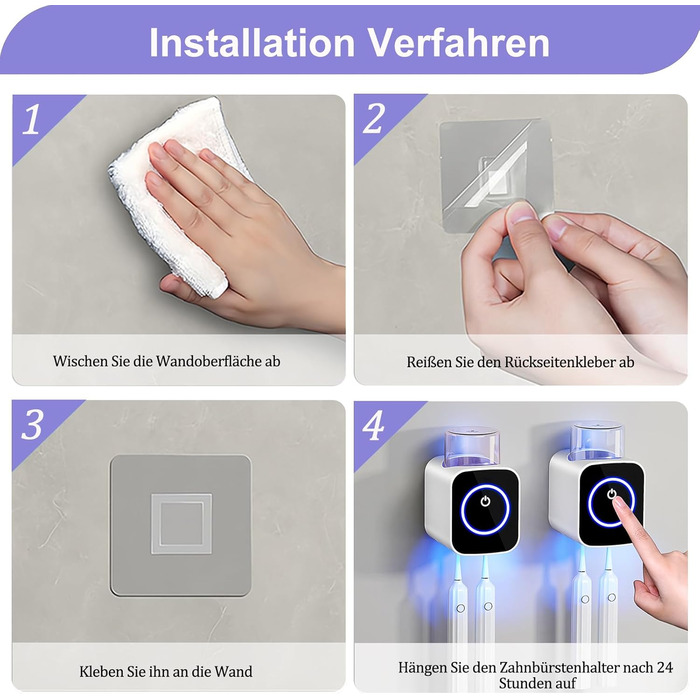 Installation Verfahren

1

Wischen Sie die Wandoberfläche ab

2

Reißen Sie den Rückseitenkleber ab

3

Kleben Sie ihn an die Wand

4

Hängen Sie den Zahnbürstenhalter nach 24 Stunden auf