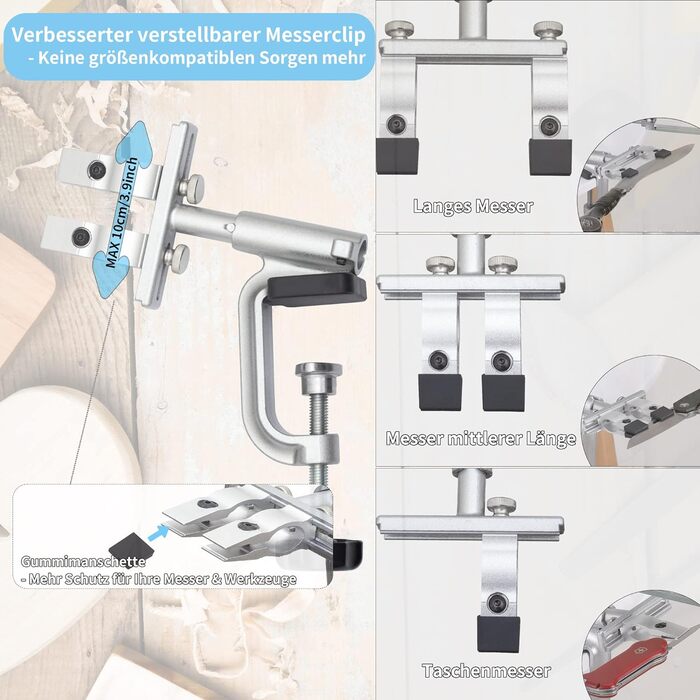 Verbesserter verstellbarer Messerclip
- Keine größenkompatiblen Sorgen mehr

MAX 10cm/3.9inch

Gummimanschette
- Mehr Schutz für Ihre Messer & Werkzeuge

Langes Messer

Messer mittlerer Länge

Taschenmesser