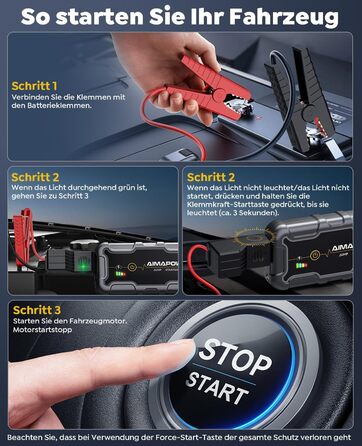 So starten Sie Ihr Fahrzeug

Schritt 1
Verbinden Sie die Klemmen mit den Batterieklemmen.

Schritt 2
Wenn das Licht durchgehend grün ist, gehen Sie zu Schritt 3

AIMAPOW

Schritt 2
Wenn das Licht nicht leuchtet/das Licht nicht startet, drücken und halten Sie die Klemmkraft-Starttaste gedrückt, bis sie leuchtet (ca. 3 Sekunden).

AIMA

Schritt 3
Starten Sie den Fahrzeugmotor. Motorstartstopp

STOP
START

Beachten Sie, dass bei Verwendung der Force-Start-Taste der gesamte Schutz verloren geht