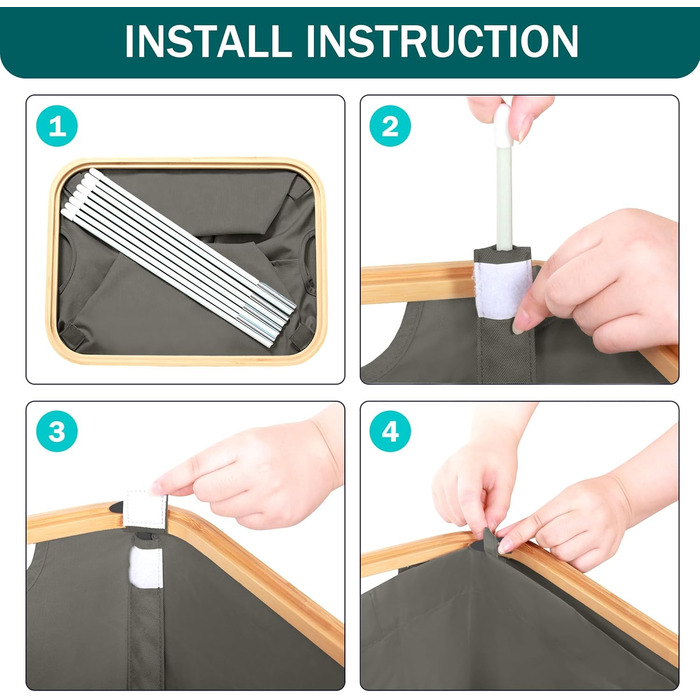 INSTALL INSTRUCTION

1

2

3

4