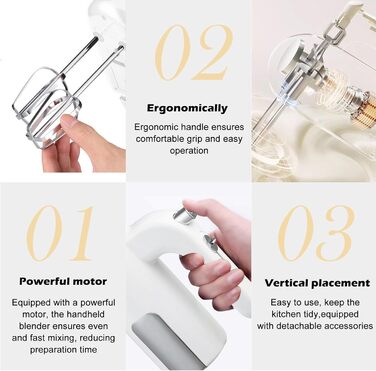 02

Ergonomically

Ergonomic handle ensures comfortable grip and easy operation

01

Powerful motor

Equipped with a powerful motor, the handheld blender ensures even and fast mixing, reducing preparation time

03

Vertical placement

Easy to use, keep the kitchen tidy,equipped with detachable accessories