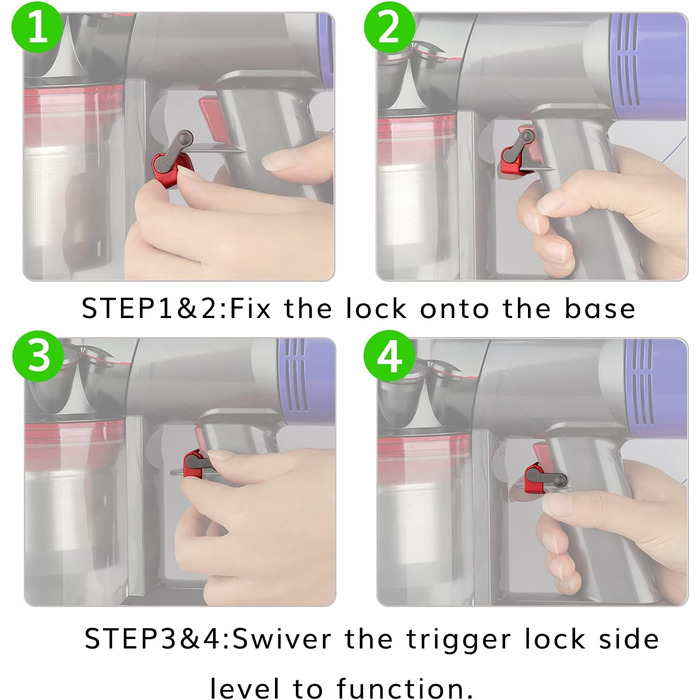 1

2

STEP1&2:Fix the lock onto the base

3

4

STEP3&4:Swiver the trigger lock side level to function.