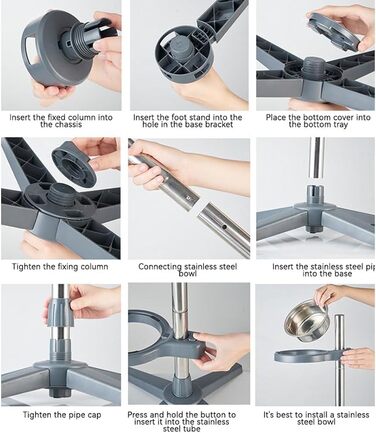 Insert the fixed column into the chassis

Insert the foot stand into the hole in the base bracket

Place the bottom cover into the bottom tray

Tighten the fixing column

Connecting stainless steel bowl

Insert the stainless steel pip into the base

Tighten the pipe cap

Press and hold the button to insert it into the stainless steel tube

It's best to install a stainless steel bowl