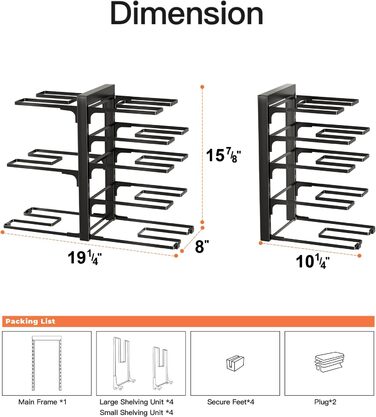 Dimension

$15\frac{7}{8}$"

$19\frac{1}{4}$"

8"

$10\frac{1}{4}$"

Packing List

Main Frame *1

Large Shelving Unit *4
Small Shelving Unit *4

Secure Feet*4

Plug*2