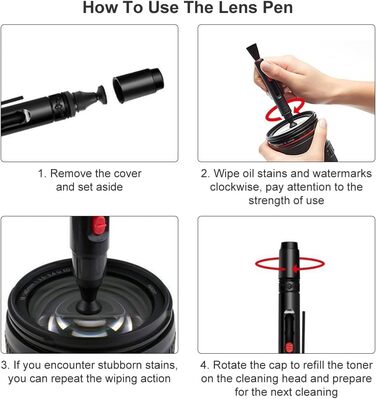 How To Use The Lens Pen

1. Remove the cover and set aside

2. Wipe oil stains and watermarks clockwise, pay attention to the strength of use

3. If you encounter stubborn stains, you can repeat the wiping action

4. Rotate the cap to refill the toner on the cleaning head and prepare for the next cleaning