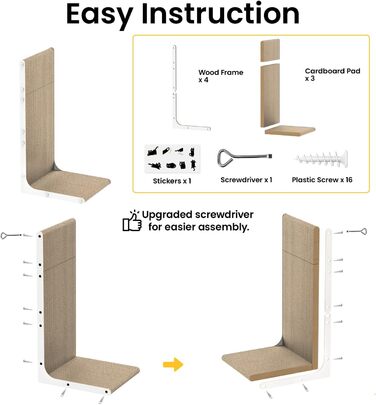 Easy Instruction

Wood Frame
x 4

Cardboard Pad
x 3

Stickers x 1

Screwdriver x 1

Plastic Screw x 16

Upgraded screwdriver for easier assembly.