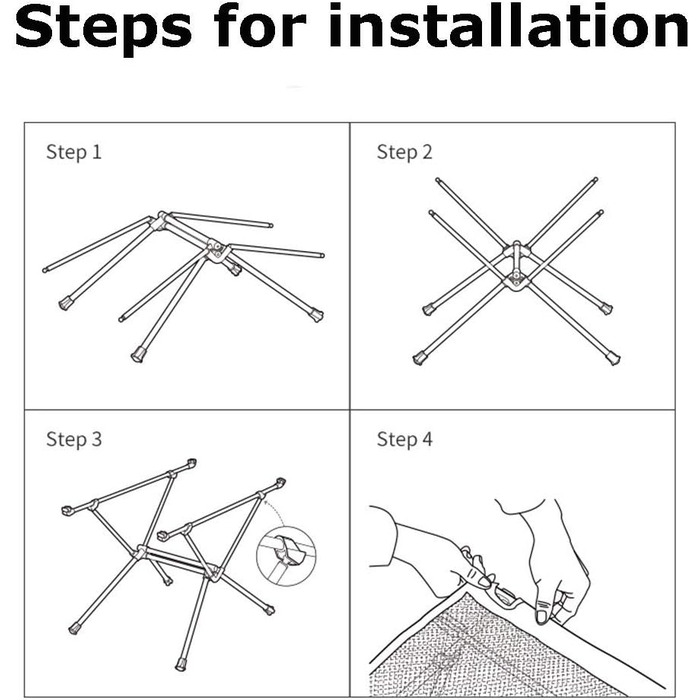 Steps for installation

Step 1

Step 2

Step 3

Step 4