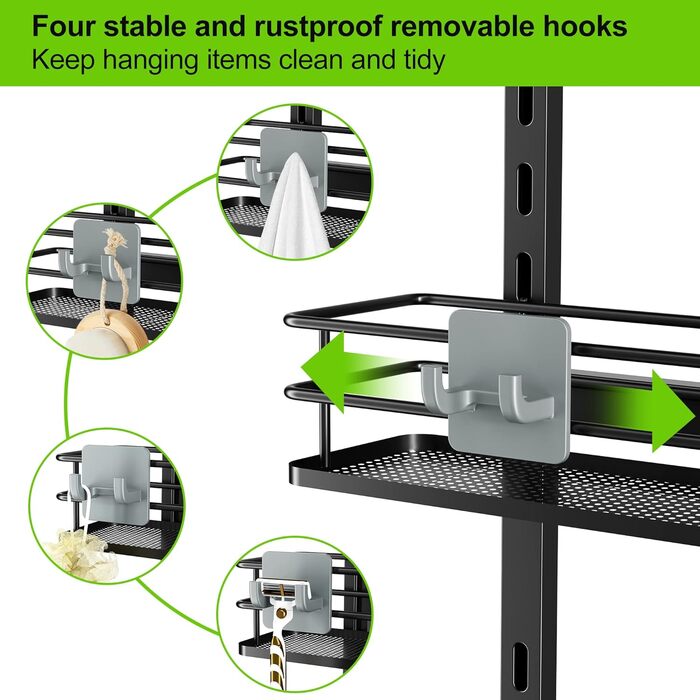 Four stable and rustproof removable hooks
Keep hanging items clean and tidy