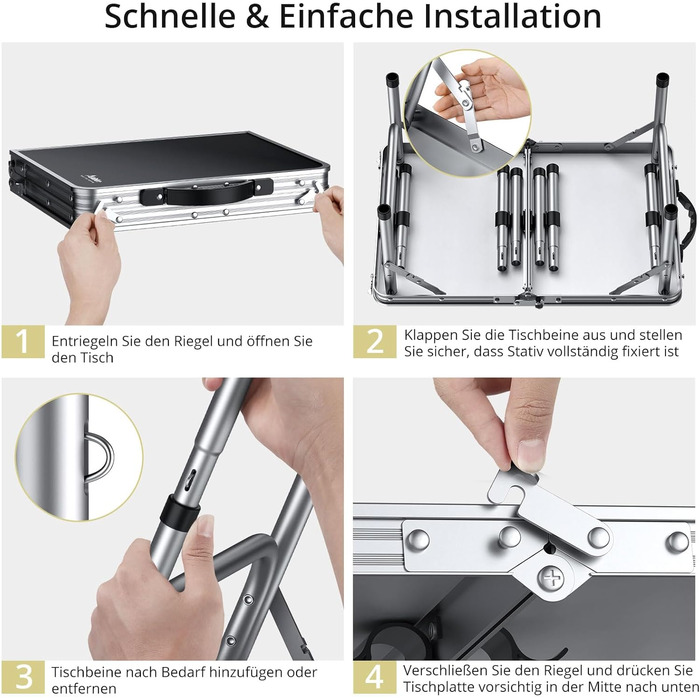 Schnelle & Einfache Installation

1 Entriegeln Sie den Riegel und öffnen Sie den Tisch

2 Klappen Sie die Tischbeine aus und stellen Sie sicher, dass Stativ vollständig fixiert ist

3 Tischbeine nach Bedarf hinzufügen oder entfernen

4 Verschließen Sie den Riegel und drücken Sie Tischplatte vorsichtig in der Mitte nach unten