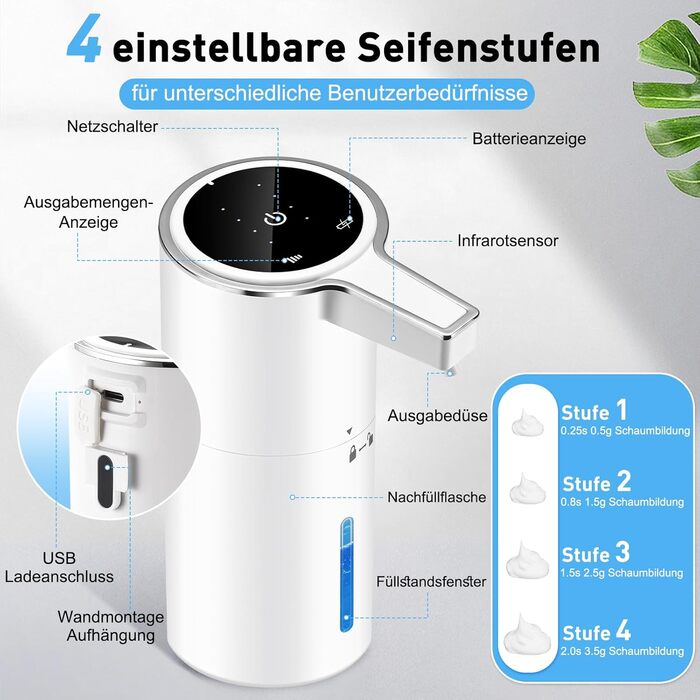 4 einstellbare Seifenstufen

für unterschiedliche Benutzerbedürfnisse

Netzschalter

Batterieanzeige

Ausgabemengen-Anzeige

Infrarotsensor

USB

Ausgabedüse

Nachfüllflasche

USB Ladeanschluss

Füllstandsfenster

Wandmontage Aufhängung

Stufe 1
0.25s 0.5g Schaumbildung

Stufe 2
0.8s 1.5g Schaumbildung

Stufe 3
1.5s 2.5g Schaumbildung

Stufe 4
2.0s 3.5g Schaumbildung