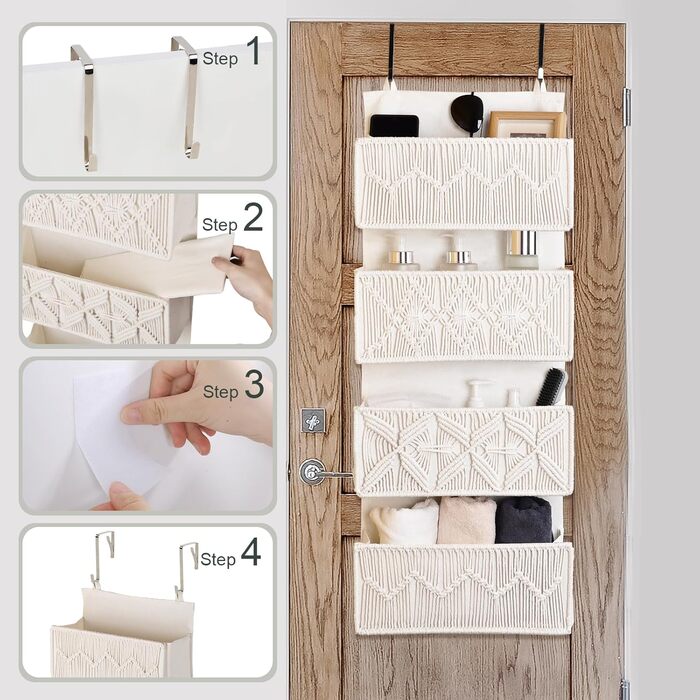 Step 1

Step 2

Step 3

Step 4