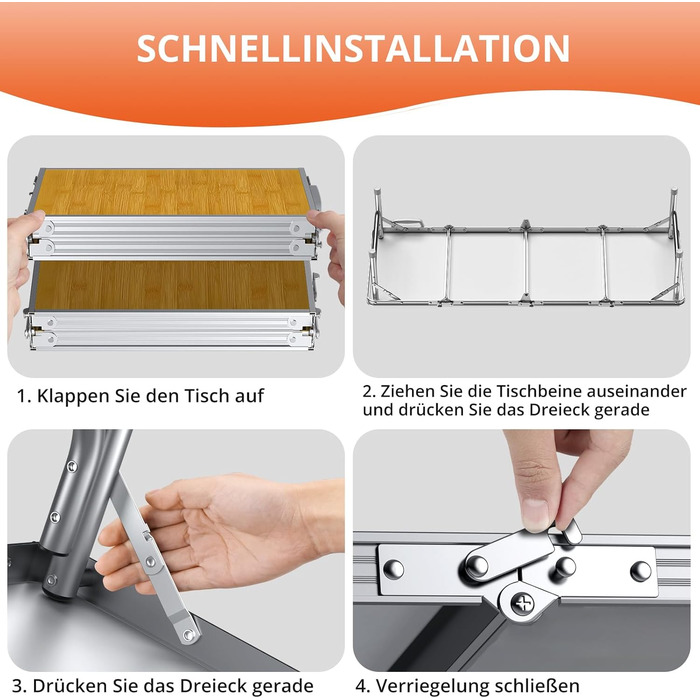 SCHNELLINSTALLATION

1. Klappen Sie den Tisch auf

2. Ziehen Sie die Tischbeine auseinander und drücken Sie das Dreieck gerade

3. Drücken Sie das Dreieck gerade

4. Verriegelung schließen