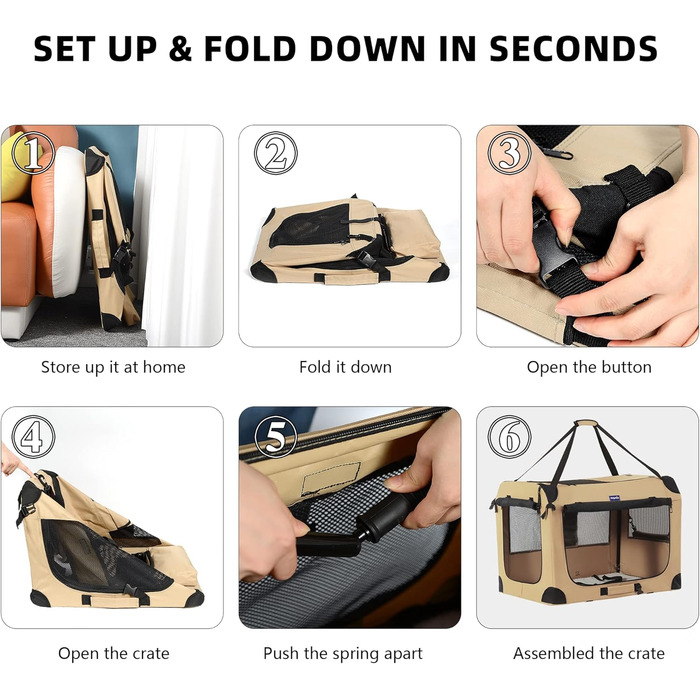 SET UP & FOLD DOWN IN SECONDS

1

Store up it at home

2

Fold it down

3

Open the button

4

Open the crate

5

Push the spring apart

6

Assembled the crate