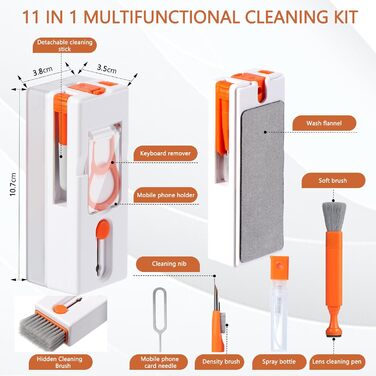 11 IN 1 MULTIFUNCTIONAL CLEANING KIT

Detachable cleaning stick

3.8cm

3.5cm

10.7cm

Keyboard remover

Mobile phone holder

Wash flannel

Soft brush

Cleaning nib

Hidden Cleaning Brush

Mobile phone card needle

Density brush

Spray bottle

Lens cleaning pen