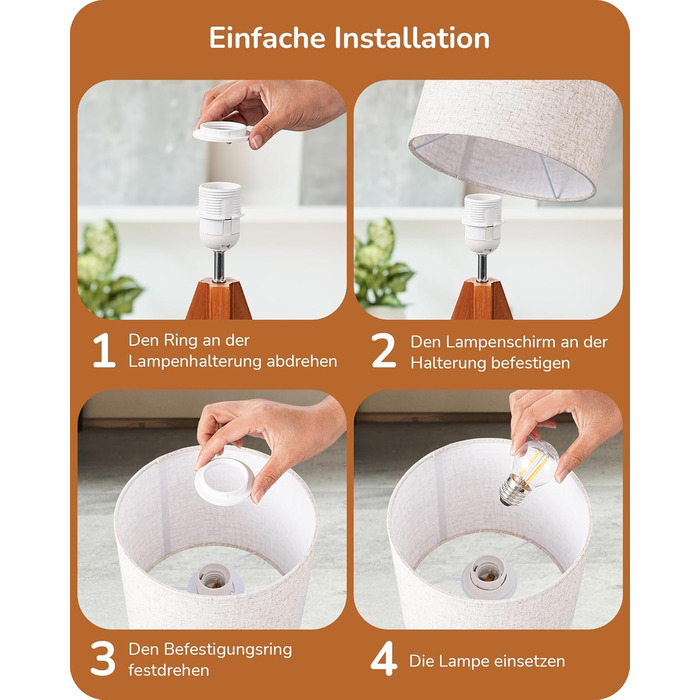 Einfache Installation

1 Den Ring an der Lampenhalterung abdrehen

2 Den Lampenschirm an der Halterung befestigen

3 Den Befestigungsring festdrehen

4 Die Lampe einsetzen