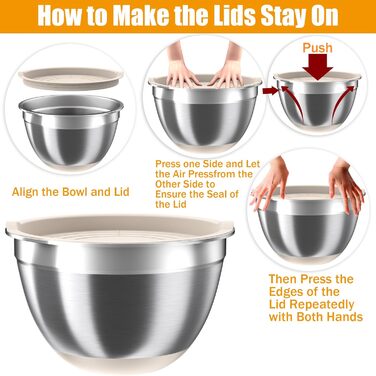 How to Make the Lids Stay On

Push

Align the Bowl and Lid

Press one Side and Let the Air Pressfrom the Other Side to Ensure the Seal of the Lid

Then Press the Edges of the Lid Repeatedly with Both Hands