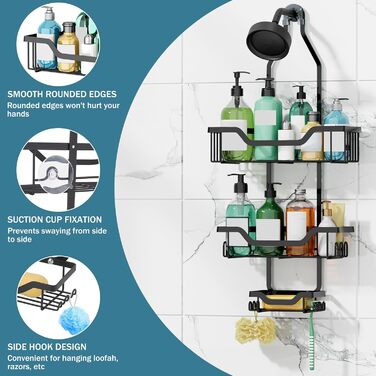 SMOOTH ROUNDED EDGES
Rounded edges won't hurt your hands

SUCTION CUP FIXATION
Prevents swaying from side to side

SIDE HOOK DESIGN
Convenient for hanging loofah, razors, etc