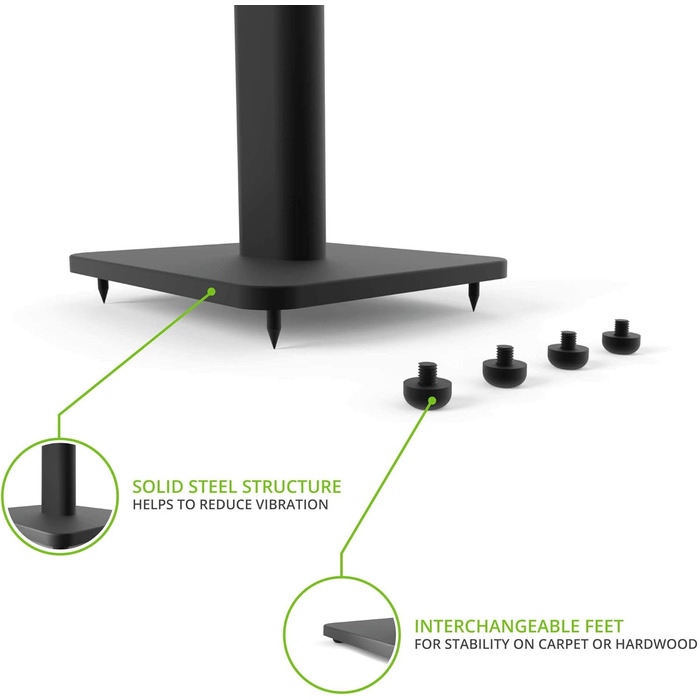 SOLID STEEL STRUCTURE
HELPS TO REDUCE VIBRATION

INTERCHANGEABLE FEET
FOR STABILITY ON CARPET OR HARDWOOD