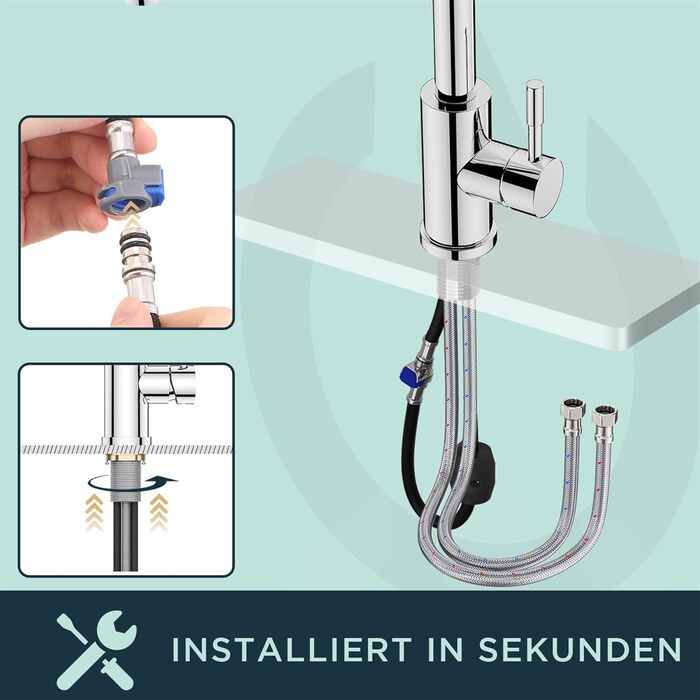 INSTALLIERT IN SEKUNDEN