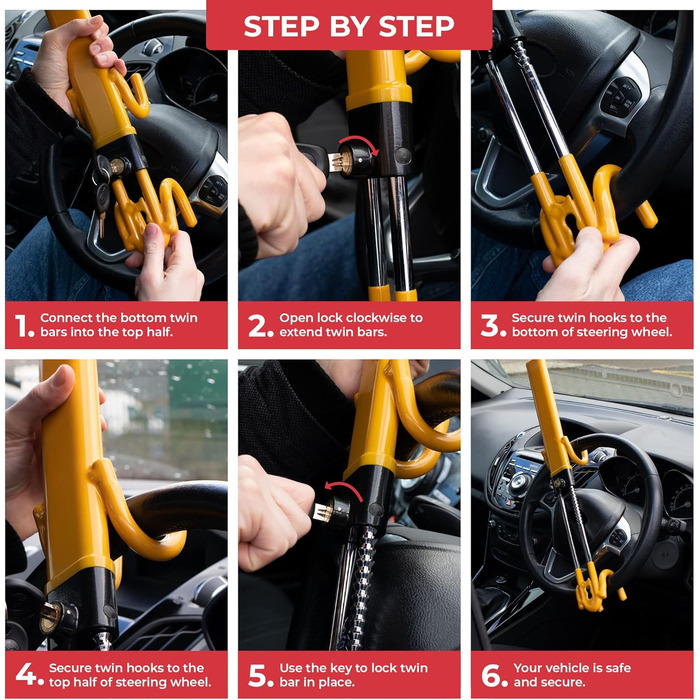 STEP BY STEP

1. Connect the bottom twin bars into the top half.

2. Open lock clockwise to extend twin bars.

3. Secure twin hooks to the bottom of steering wheel.

4. Secure twin hooks to the top half of steering wheel.

5. Use the key to lock twin bar in place.

6. Your vehicle is safe and secure.