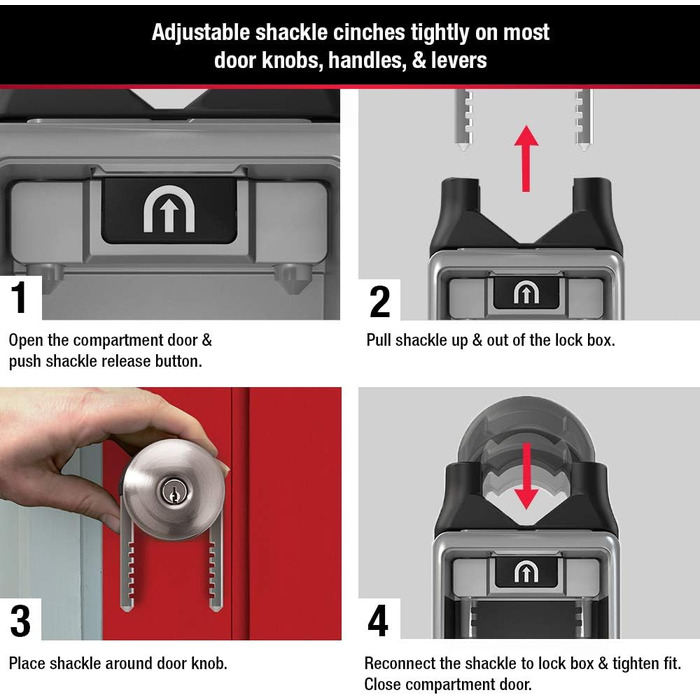 Adjustable shackle cinches tightly on most door knobs, handles, & levers

1

Open the compartment door & push shackle release button.

2

Pull shackle up & out of the lock box.

3

Place shackle around door knob.

4

Reconnect the shackle to lock box & tighten fit. Close compartment door.