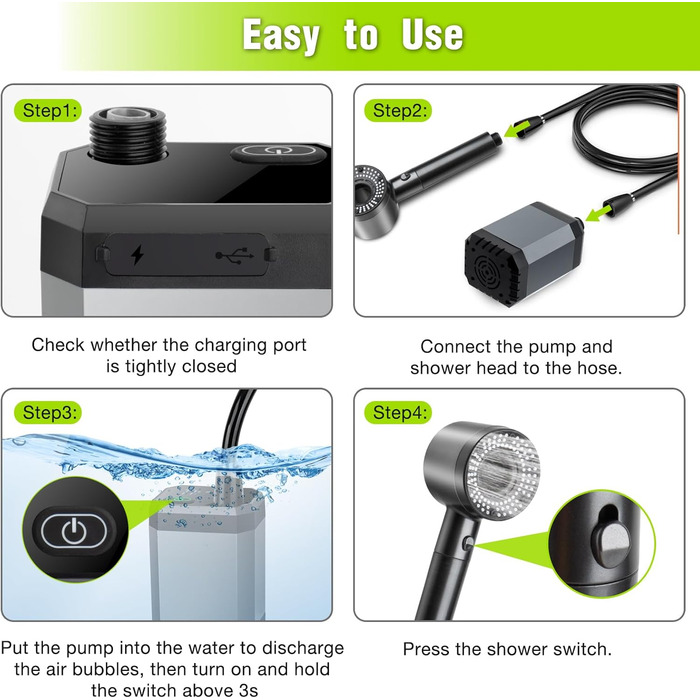 Easy to Use

Step1:

Check whether the charging port is tightly closed

Step2:

Connect the pump and shower head to the hose.

Step3:

Put the pump into the water to discharge the air bubbles, then turn on and hold the switch above 3s

Step4:

Press the shower switch.