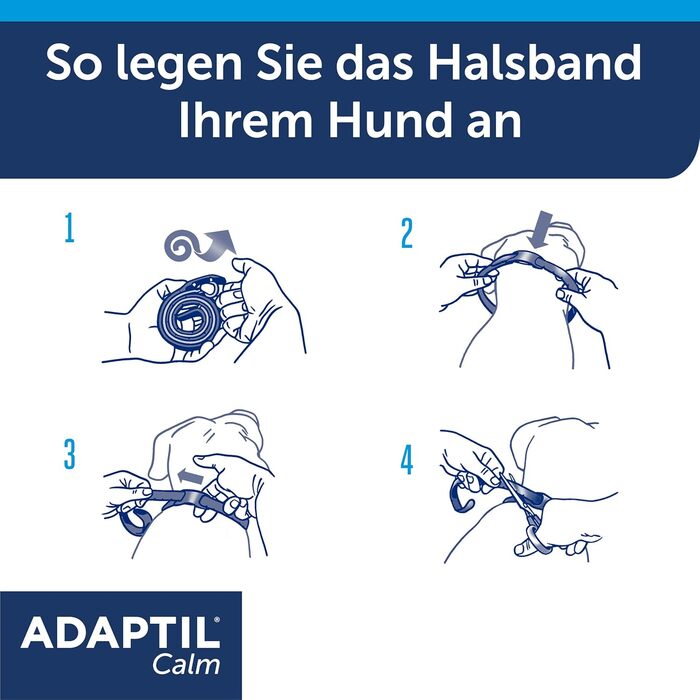 So legen Sie das Halsband Ihrem Hund an

1

2

3

4

ADAPTIL®
Calm