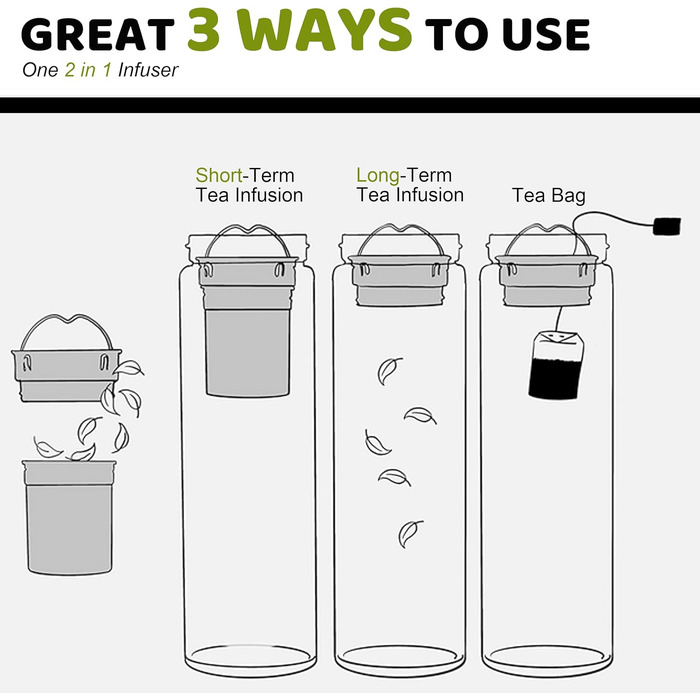 GREAT 3 WAYS TO USE
One 2 in 1 Infuser

Short-Term Tea Infusion

Long-Term Tea Infusion

Tea Bag