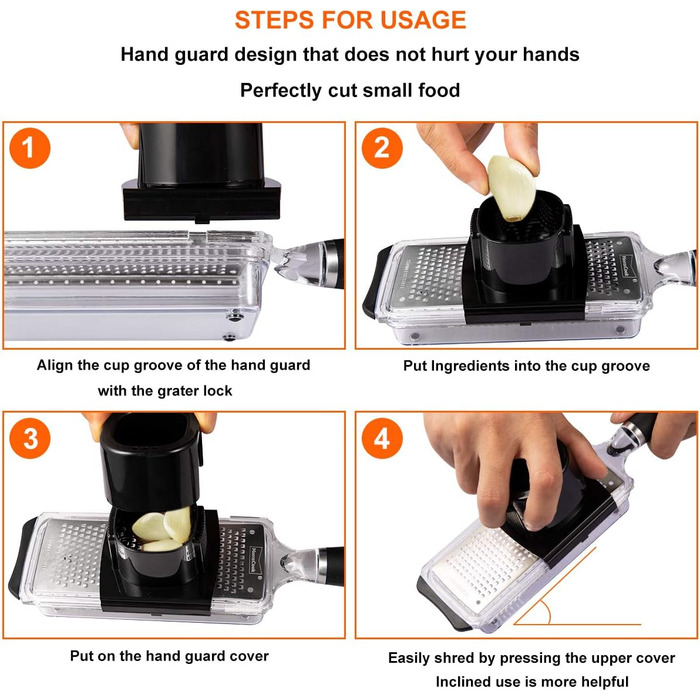 STEPS FOR USAGE

Hand guard design that does not hurt your hands

Perfectly cut small food

1

Align the cup groove of the hand guard with the grater lock

2

Put Ingredients into the cup groove

3

Put on the hand guard cover

4

Easily shred by pressing the upper cover

Inclined use is more helpful