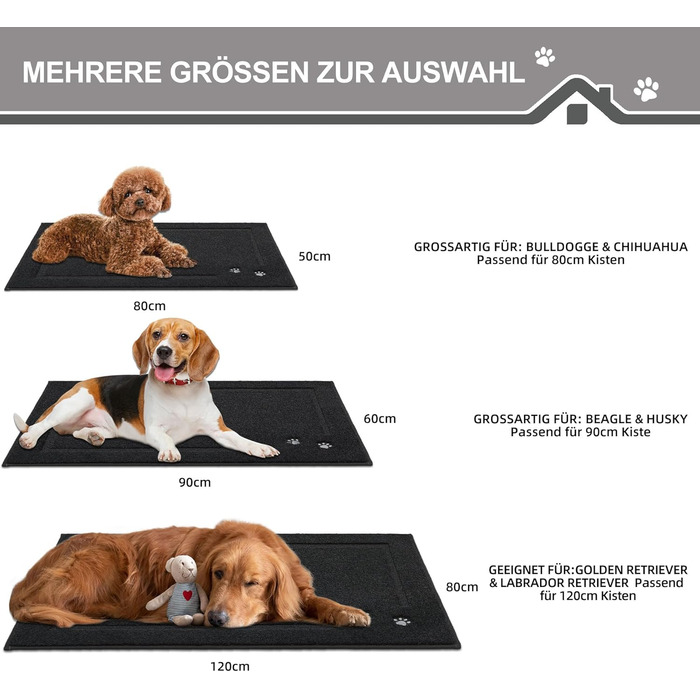 MEHRERE GRÖSSEN ZUR AUSWAHL

50cm

80cm

GROSSARTIG FÜR: BULLDOGGE & CHIHUAHUA
Passend für 80cm Kisten

60cm

90cm

GROSSARTIG FÜR: BEAGLE & HUSKY
Passend für 90cm Kiste

80cm

120cm

GEEIGNET FÜR:GOLDEN RETRIEVER & LABRADOR RETRIEVER Passend für 120cm Kisten