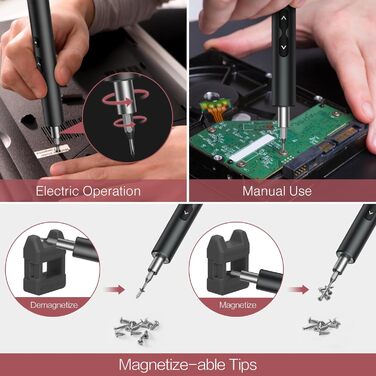 Electric Operation

Manual Use

Demagnetize

Magnetize

Magnetize-able Tips