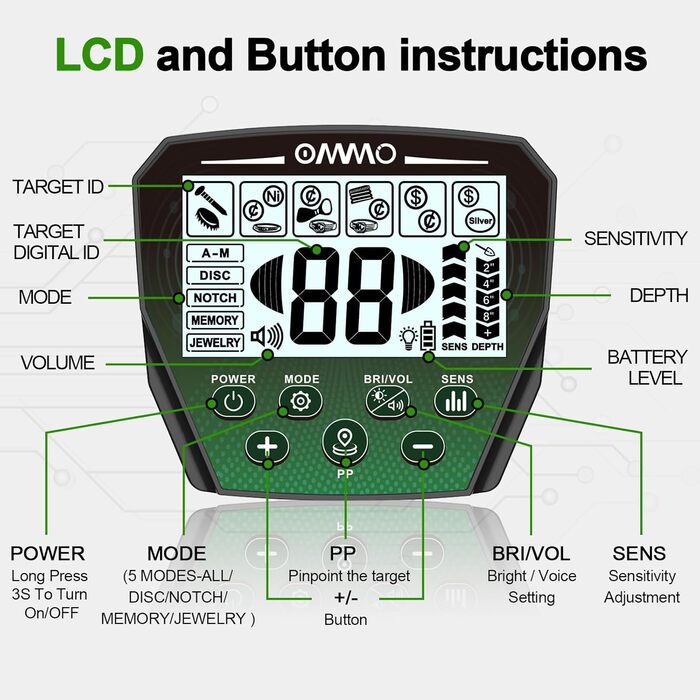 LCD and Button instructions

OMMO

TARGET ID

TARGET DIGITAL ID

MODE

VOLUME

SENSITIVITY

DEPTH

BATTERY LEVEL

Ni

Silver

A-M
DISC
NOTCH
MEMORY
JEWELRY

88

2"
4"
6"
8"
+

SENS DEPTH

POWER
MODE
BRI/VOL
SENS

PP

POWER
Long Press 3S To Turn On/OFF

MODE
(5 MODES-ALL/ DISC/NOTCH/ MEMORY/JEWELRY )

PP
Pinpoint the target

+/-
Button

BRI/VOL
Bright / Voice Setting

SENS
Sensitivity Adjustment